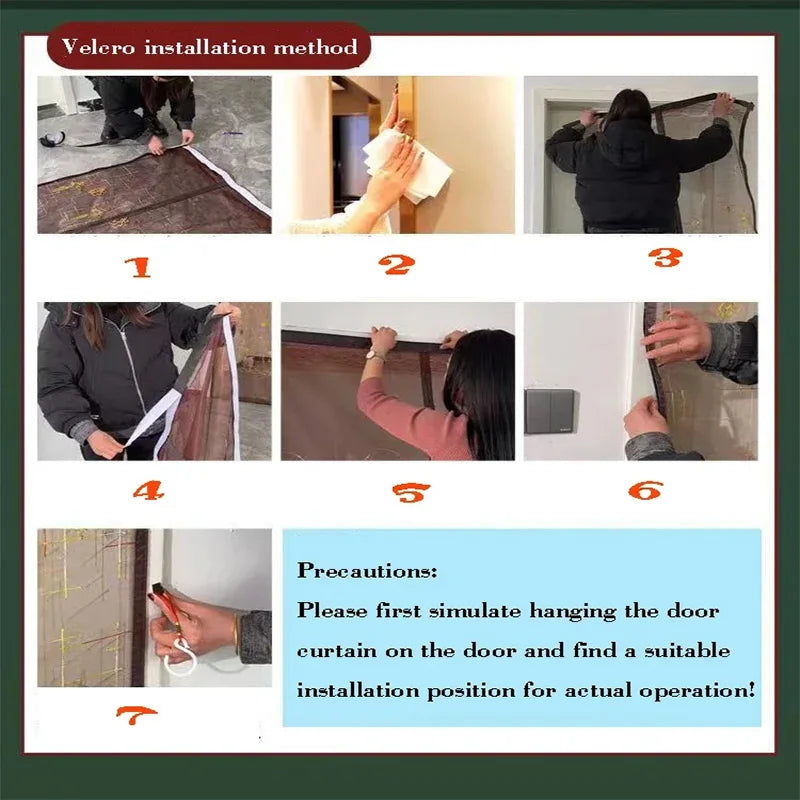 Velcro installation method

1

2

3

4

5

6

7

Precautions:
Please first simulate hanging the door curtain on the door and find a suitable installation position for actual operation!